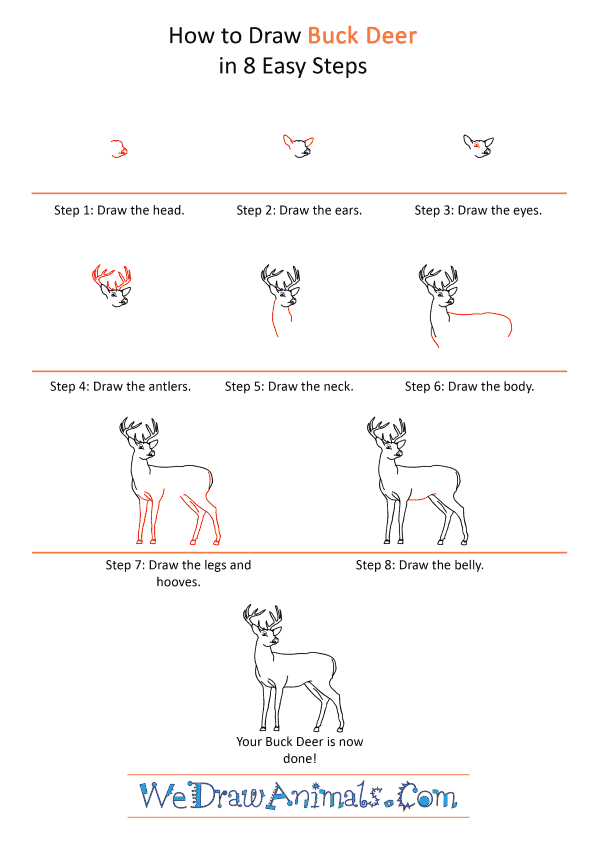 How to Draw Buck Deer
in 8 Easy Steps

Step 1: Draw the head.

Step 2: Draw the ears.

Step 3: Draw the eyes.

Step 4: Draw the antlers.

Step 5: Draw the neck.

Step 6: Draw the body.

Step 7: Draw the legs and hooves.

Step 8: Draw the belly.

Your Buck Deer is now done!

WeDrawAnimals.Com