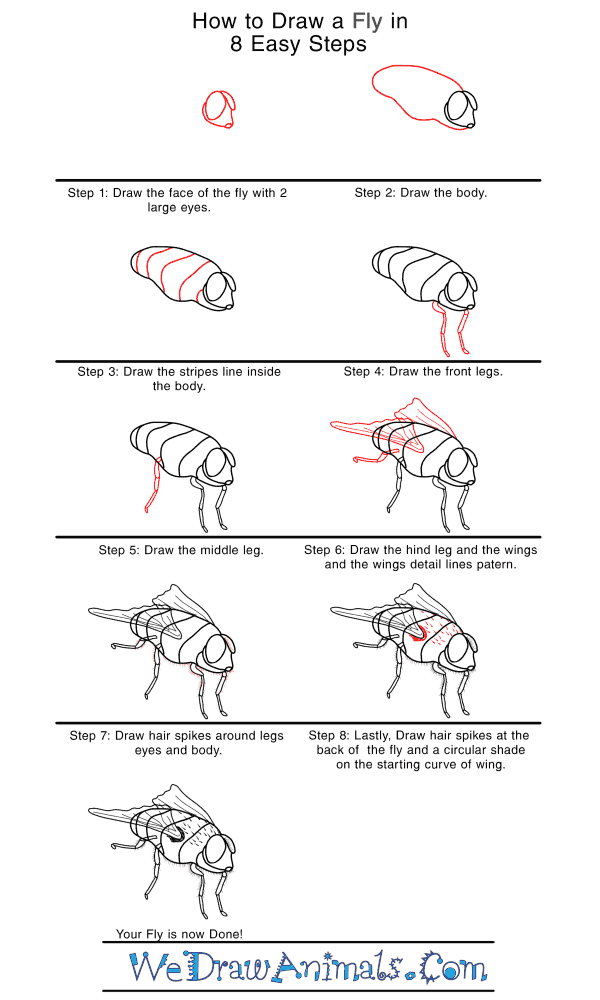 How to Draw a Fly in
8 Easy Steps

Step 1: Draw the face of the fly with 2 large eyes.

Step 2: Draw the body.

Step 3: Draw the stripes line inside the body.

Step 4: Draw the front legs.

Step 5: Draw the middle leg.

Step 6: Draw the hind leg and the wings and the wings detail lines patern.

Step 7: Draw hair spikes around legs eyes and body.

Step 8: Lastly, Draw hair spikes at the back of the fly and a circular shade on the starting curve of wing.

Your Fly is now Done!

WeDrawAnimals.Com