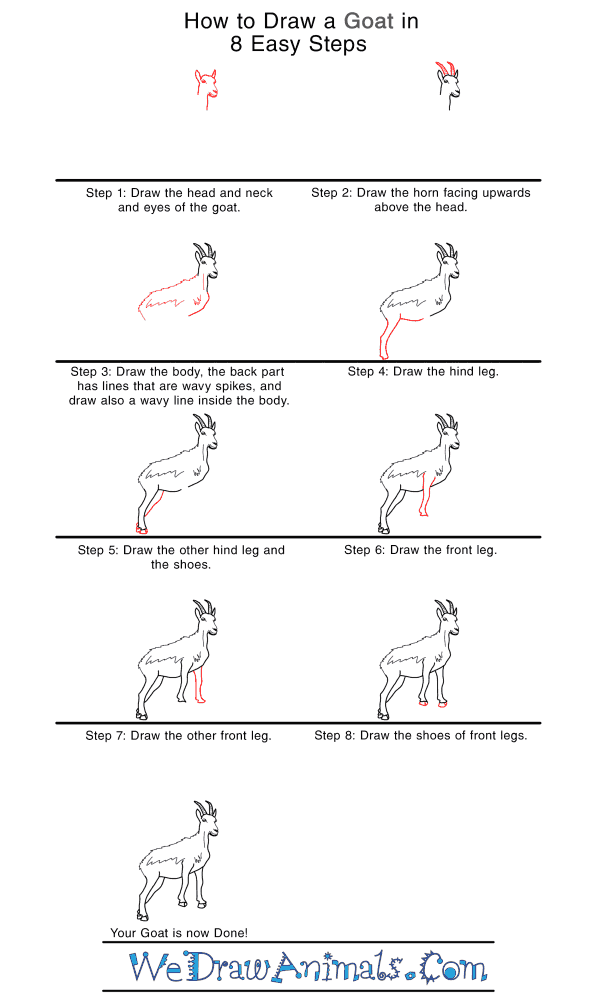 How to Draw a Goat in 8 Easy Steps

Step 1: Draw the head and neck and eyes of the goat.

Step 2: Draw the horn facing upwards above the head.

Step 3: Draw the body, the back part has lines that are wavy spikes, and draw also a wavy line inside the body.

Step 4: Draw the hind leg.

Step 5: Draw the other hind leg and the shoes.

Step 6: Draw the front leg.

Step 7: Draw the other front leg.

Step 8: Draw the shoes of front legs.

Your Goat is now Done!

WeDrawAnimals.Com