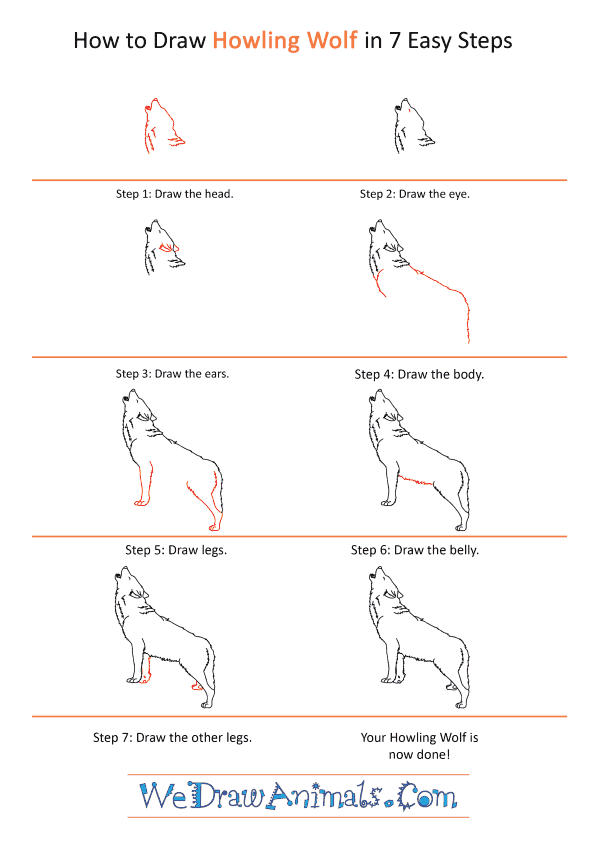 How to Draw Howling Wolf in 7 Easy Steps

Step 1: Draw the head.

Step 2: Draw the eye.

Step 3: Draw the ears.

Step 4: Draw the body.

Step 5: Draw legs.

Step 6: Draw the belly.

Step 7: Draw the other legs.

Your Howling Wolf is now done!

WeDrawAnimals.Com