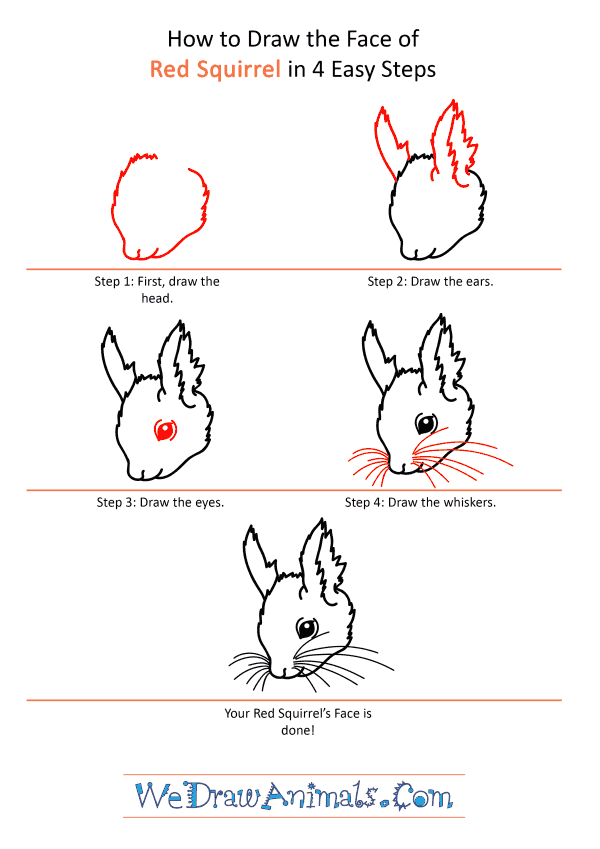 How to Draw the Face of
Red Squirrel in 4 Easy Steps

Step 1: First, draw the head.

Step 2: Draw the ears.

Step 3: Draw the eyes.

Step 4: Draw the whiskers.

Your Red Squirrel's Face is done!

WeDrawAnimals.Com