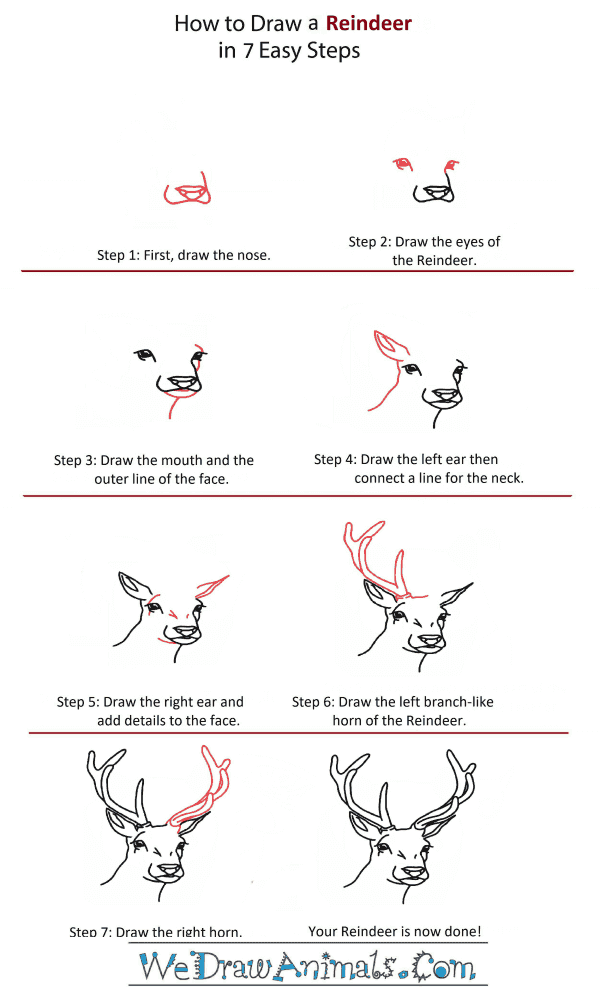 How to Draw a Reindeer in 7 Easy Steps

Step 1: First, draw the nose.

Step 2: Draw the eyes of the Reindeer.

Step 3: Draw the mouth and the outer line of the face.

Step 4: Draw the left ear then connect a line for the neck.

Step 5: Draw the right ear and add details to the face.

Step 6: Draw the left branch-like horn of the Reindeer.

Step 7: Draw the right horn.

Your Reindeer is now done!

WeDrawAnimals.Com