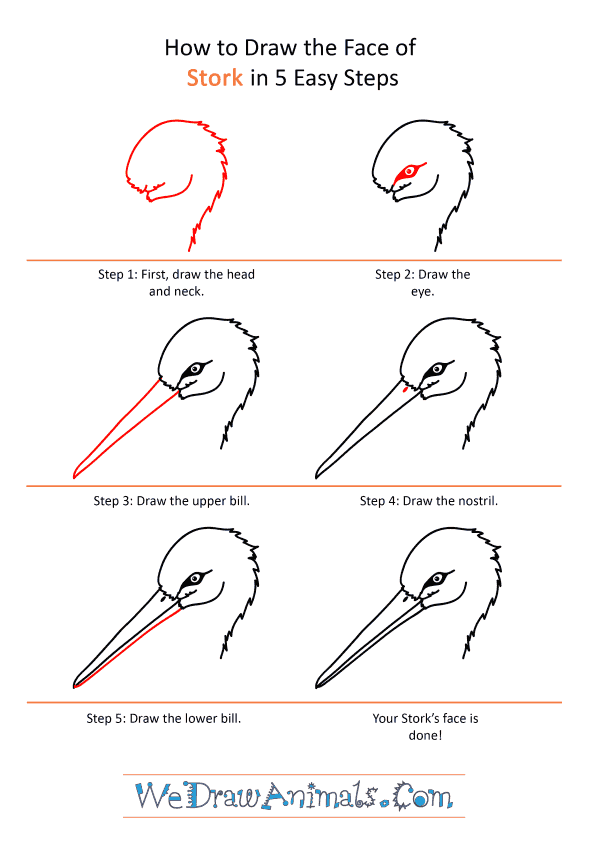 How to Draw the Face of
Stork in 5 Easy Steps

Step 1: First, draw the head and neck.

Step 2: Draw the eye.

Step 3: Draw the upper bill.

Step 4: Draw the nostril.

Step 5: Draw the lower bill.

Your Stork's face is done!

WeDrawAnimals.Com