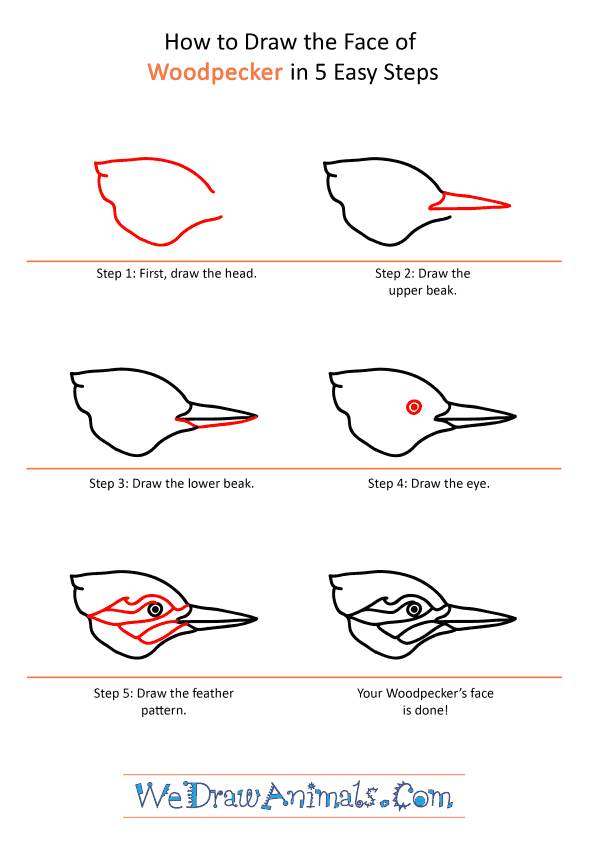 How to Draw the Face of Woodpecker in 5 Easy Steps

Step 1: First, draw the head.

Step 2: Draw the upper beak.

Step 3: Draw the lower beak.

Step 4: Draw the eye.

Step 5: Draw the feather pattern.

Your Woodpecker's face is done!

WeDrawAnimals.Com