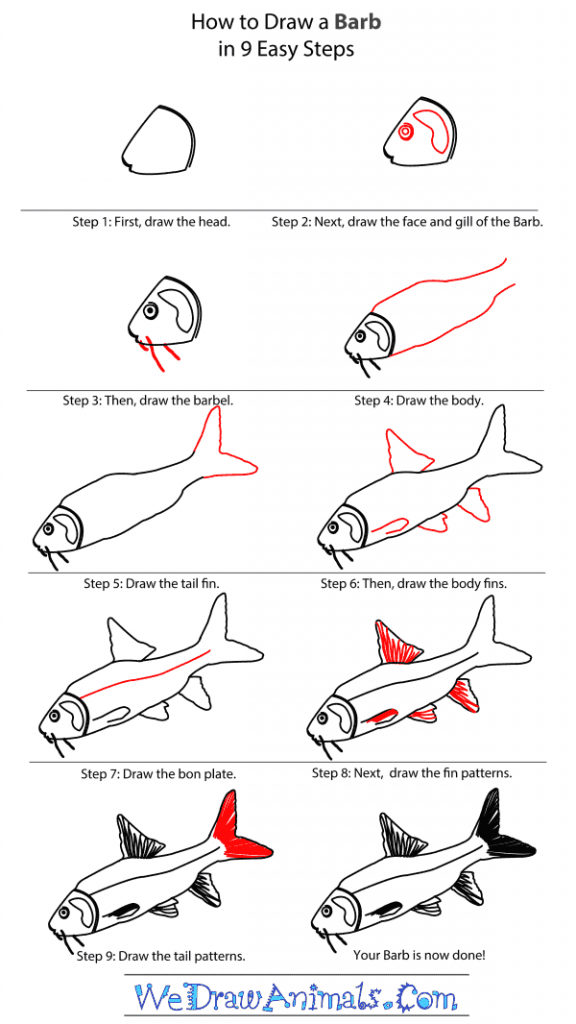 How to Draw a Barb
in 9 Easy Steps

Step 1: First, draw the head.

Step 2: Next, draw the face and gill of the Barb.

Step 3: Then, draw the barbel.

Step 4: Draw the body.

Step 5: Draw the tail fin.

Step 6: Then, draw the body fins.

Step 7: Draw the bon plate.

Step 8: Next, draw the fin patterns.

Step 9: Draw the tail patterns.

Your Barb is now done!

WeDrawAnimals.Com