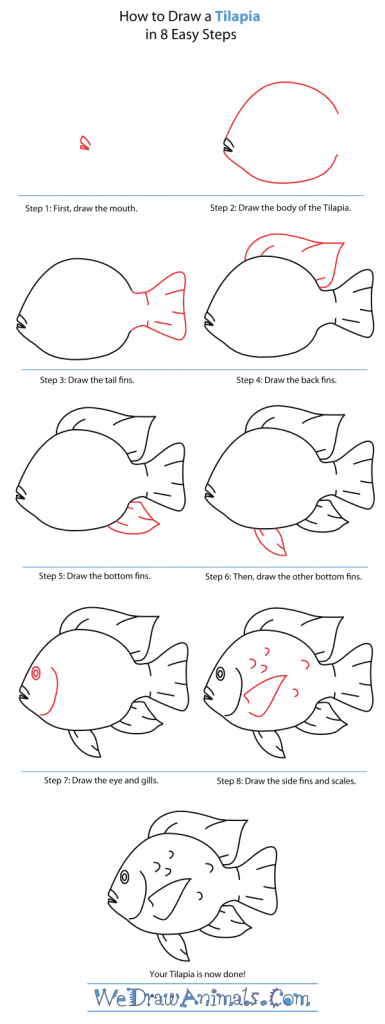 How to Draw a Tilapia in 8 Easy Steps

Step 1: First, draw the mouth.

Step 2: Draw the body of the Tilapia.

Step 3: Draw the tail fins.

Step 4: Draw the back fins.

Step 5: Draw the bottom fins.

Step 6: Then, draw the other bottom fins.

Step 7: Draw the eye and gills.

Step 8: Draw the side fins and scales.

Your Tilapia is now done!

WeDrawAnimals.Com