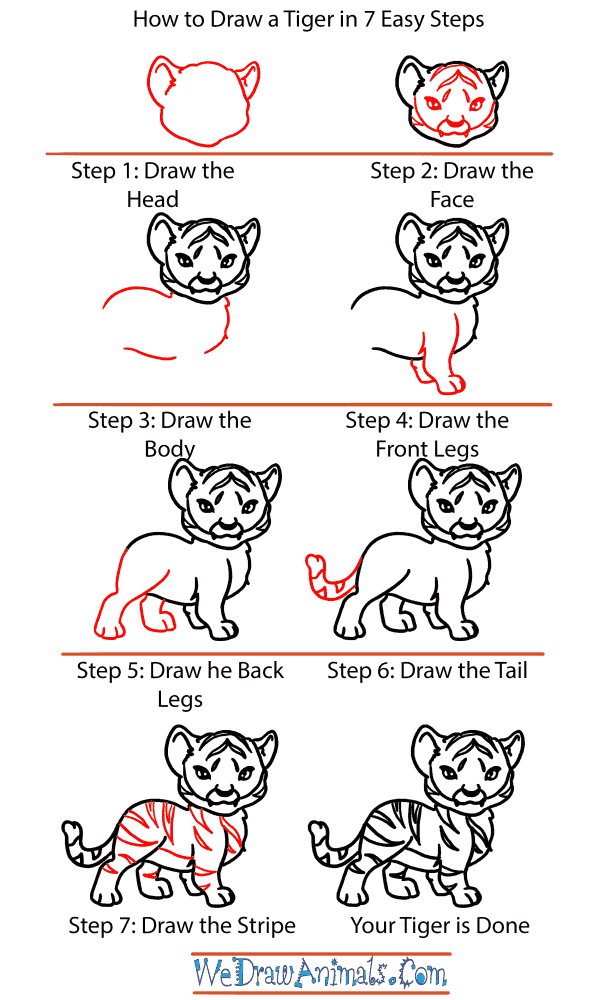 How to Draw a Tiger in 7 Easy Steps

Step 1: Draw the Head

Step 2: Draw the Face

Step 3: Draw the Body

Step 4: Draw the Front Legs

Step 5: Draw he Back Legs

Step 6: Draw the Tail

Step 7: Draw the Stripe

Your Tiger is Done

WeDrawAnimals.Com