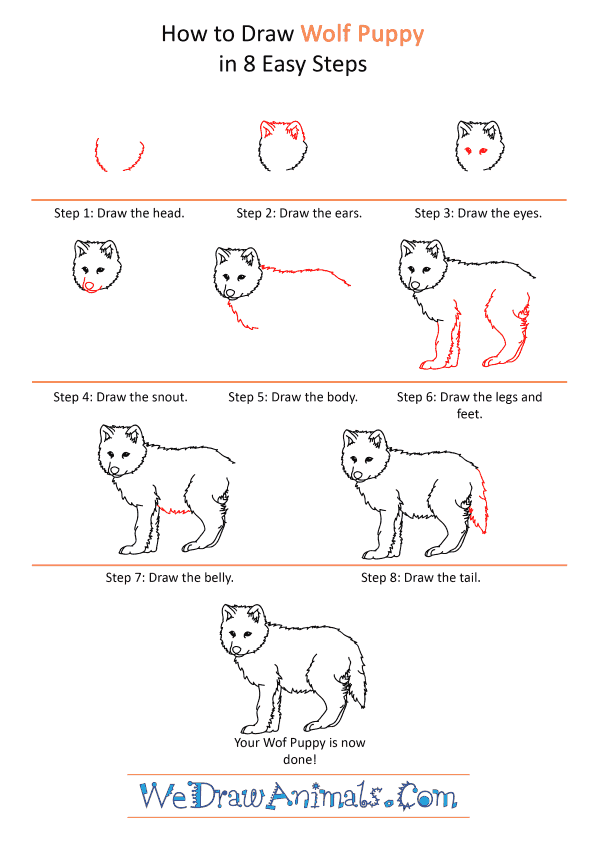 How to Draw Wolf Puppy
in 8 Easy Steps

Step 1: Draw the head.

Step 2: Draw the ears.

Step 3: Draw the eyes.

Step 4: Draw the snout.

Step 5: Draw the body.

Step 6: Draw the legs and feet.

Step 7: Draw the belly.

Step 8: Draw the tail.

Your Wof Puppy is now done!

WeDrawAnimals.Com